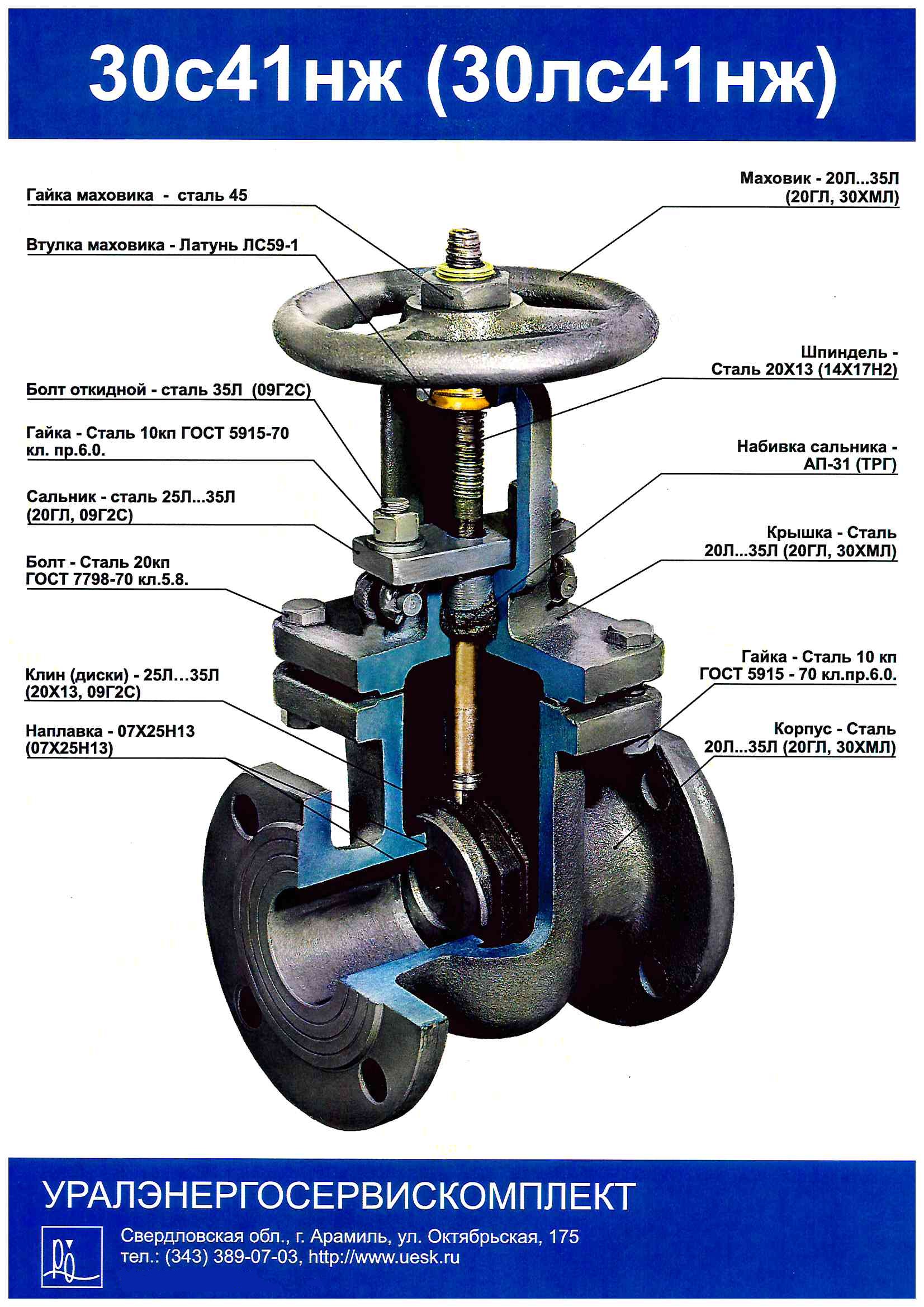 30с41нж (30лс41нж)

Гайка маховика - сталь 45

Втулка маховика - Латунь ЛС59-1

Болт откидной - сталь 35Л (09Г2С)

Гайка - Сталь 10кп ГОСТ 5915-70 кл. пр.6.0.

Сальник - сталь 25Л...35Л (20ГЛ, 09Г2С)

Болт - Сталь 20кп ГОСТ 7798-70 кл.5.8.

Клин (диски) - 25Л…35Л (20Х13, 09Г2С)

Наплавка - 07Х25Н13 (07Х25Н13)

Маховик - 20Л...35Л (20ГЛ, 30ХМЛ)

Шпиндель - Сталь 20Х13 (14Х17Н2)

Набивка сальника - АП-31 (ТРГ)

Крышка - Сталь 20Л...35Л (20ГЛ, 30ХМЛ)

Гайка - Сталь 10 кп ГОСТ 5915 - 70 кл.пр.6.0.

Корпус - Сталь 20Л...35Л (20ГЛ, 30ХМЛ)

УРАЛЭНЕРГОСЕРВИСКОМПЛЕКТ

Свердловская обл., г. Арамиль, ул. Октябрьская, 175
тел.: (343) 389-07-03, http://www.uesk.ru